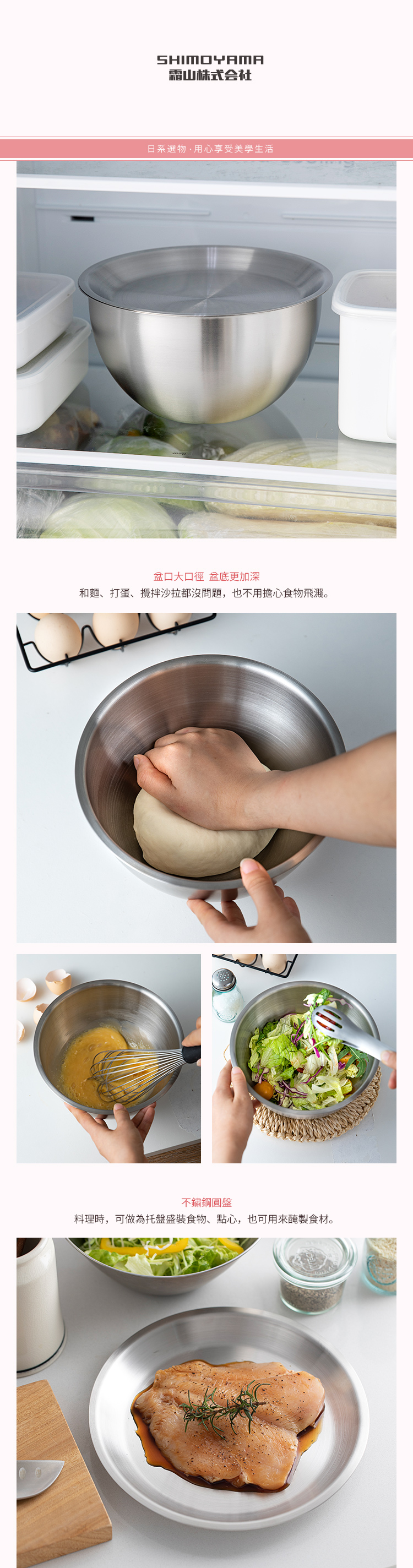 SHIMOYAMA
霜山株式会社

日系選物 · 用心享受美學生活

盆口大口徑 盆底更加深
和麵、打蛋、攪拌沙拉都沒問題，也不用擔心食物飛濺。

不鏽鋼圓盤
料理時，可做為托盤盛裝食物、點心，也可用來醃製食材。