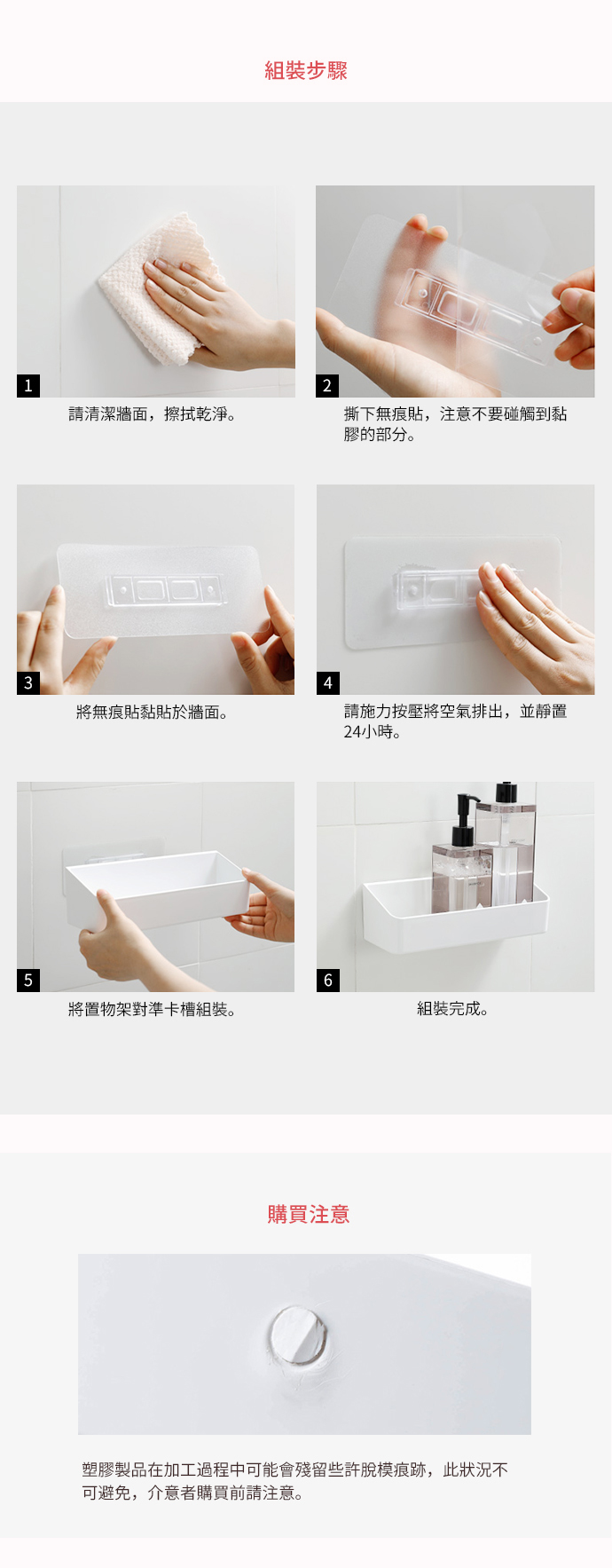 組裝步驟

1
請清潔牆面，擦拭乾淨。

2
撕下無痕貼，注意不要碰觸到黏膠的部分。

3
將無痕貼黏貼於牆面。

4
請施力按壓將空氣排出，並靜置24小時。

5
將置物架對準卡槽組裝。

6
組裝完成。

購買注意

塑膠製品在加工過程中可能會殘留些許脫模痕跡，此狀況不可避免，介意者購買前請注意。